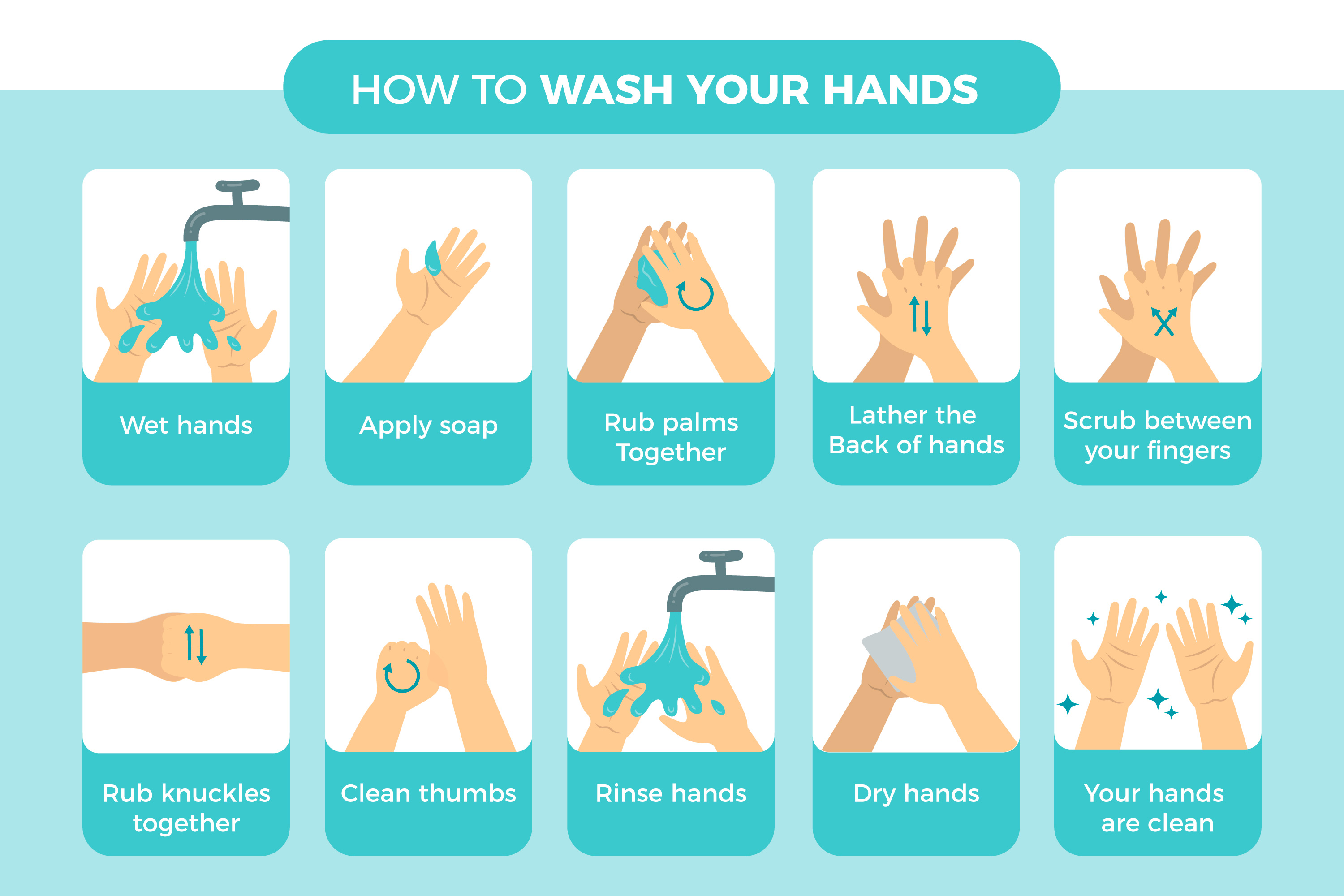 HOW TO WASH YOUR HANDS

Wet hands

Apply soap

Rub palms Together

Lather the Back of hands

Scrub between your fingers

Rub knuckles together

Clean thumbs

Rinse hands

Dry hands

Your hands are clean